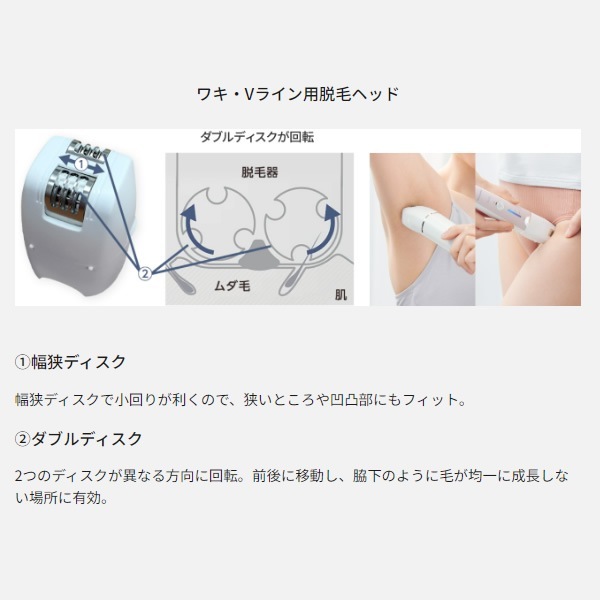 ワキ・Vライン用脱毛ヘッド

ダブルディスクが回転

①

②

脱毛器

ムダ毛

肌

①幅狭ディスク

幅狭ディスクで小回りが利くので、狭いところや凹凸部にもフィット。

②ダブルディスク

2つのディスクが異なる方向に回転。前後に移動し、脇下のように毛が均一に成長しない場所に有効。