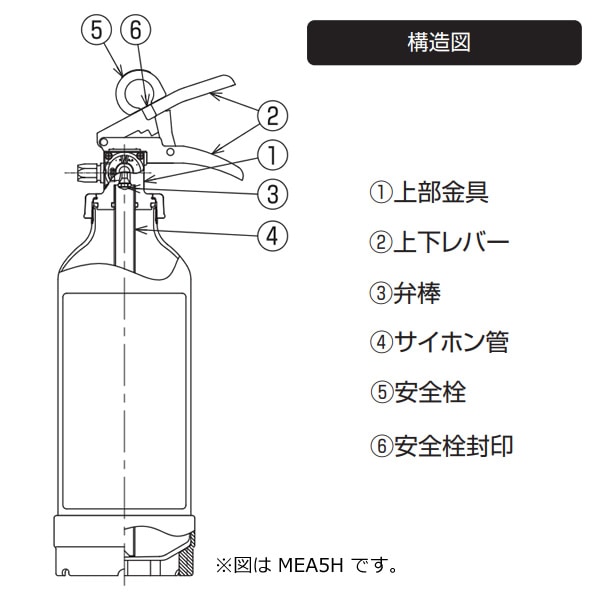 構造図

⑤ ⑥

②

①

③

④

①上部金具

②上下レバー

③弁棒

④サイホン管

⑤安全栓

⑥安全栓封印

※図は MEA5H です。