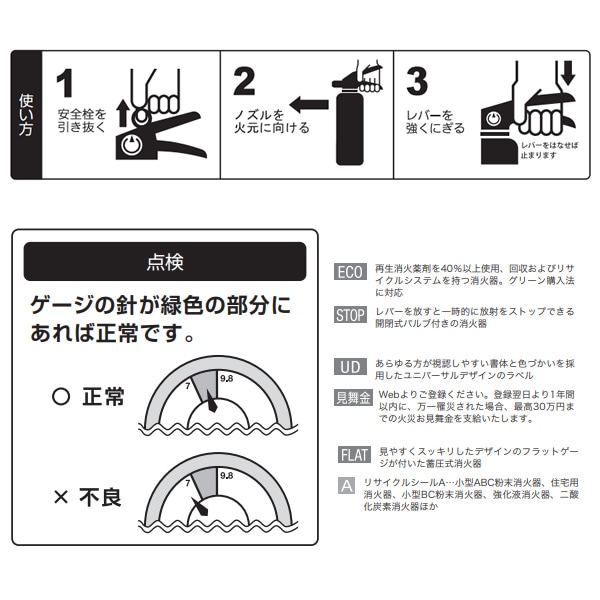 使い方

1
安全栓を引き抜く

2
ノズルを火元に向ける

3
レバーを強くにぎる
レバーをはなせば止まります

点検

ゲージの針が緑色の部分にあれば正常です。

○ 正常
7
9.8

× 不良
7
9.8

ECO 再生消火薬剤を40%以上使用、回収およびリサイクルシステムを持つ消火器。グリーン購入法に対応

STOP レバーを放すと一時的に放射をストップできる開閉式バルブ付きの消火器

UD あらゆる方が視認しやすい書体と色づかいを採用したユニバーサルデザインのラベル

見舞金 Webよりご登録ください。登録翌日より1年間以内に、万一罹災された場合、最高30万円までの火災お見舞金を支給いたします。

FLAT 見やすくスッキリしたデザインのフラットゲージが付いた蓄圧式消火器

A リサイクルシールA…小型ABC粉末消火器、住宅用消火器、小型BC粉末消火器、強化液消火器、二酸化炭素消火器ほか