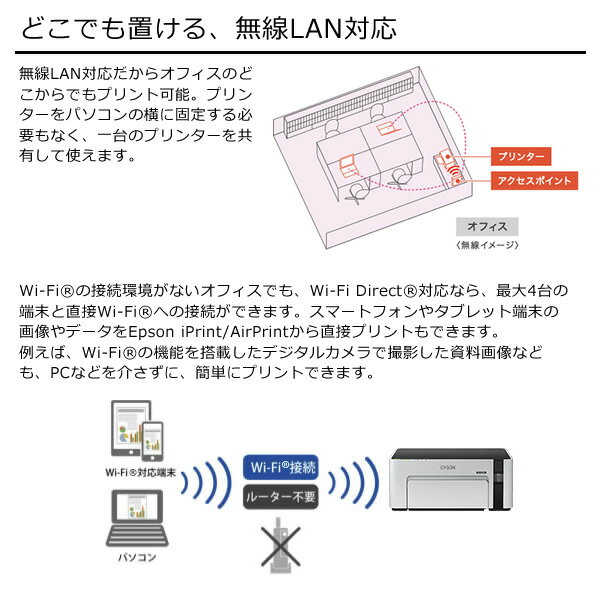 どこでも置ける、無線LAN対応

無線LAN対応だからオフィスのどこからでもプリント可能。プリンターをパソコンの横に固定する必要もなく、一台のプリンターを共有して使えます。

プリンター

アクセスポイント

オフィス

〈無線イメージ〉

Wi-Fi®の接続環境がないオフィスでも、Wi-Fi Direct®対応なら、最大4台の端末と直接Wi-Fi®への接続ができます。スマートフォンやタブレット端末の画像やデータをEpson iPrint/AirPrintから直接プリントもできます。
例えば、Wi-Fi®の機能を搭載したデジタルカメラで撮影した資料画像なども、PCなどを介さずに、簡単にプリントできます。

Wi-Fi®対応端末

パソコン

Wi-Fi®接続

ルーター不要

EPSON