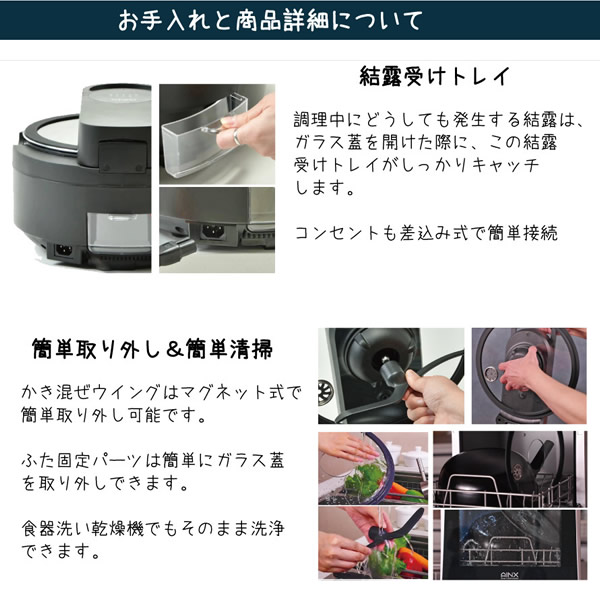 お手入れと商品詳細について

結露受けトレイ

調理中にどうしても発生する結露は、ガラス蓋を開けた際に、この結露受けトレイがしっかりキャッチします。

コンセントも差込み式で簡単接続

簡単取り外し&簡単清掃

かき混ぜウイングはマグネット式で簡単取り外し可能です。

ふた固定パーツは簡単にガラス蓋を取り外しできます。

食器洗い乾燥機でもそのまま洗浄できます。

AINX