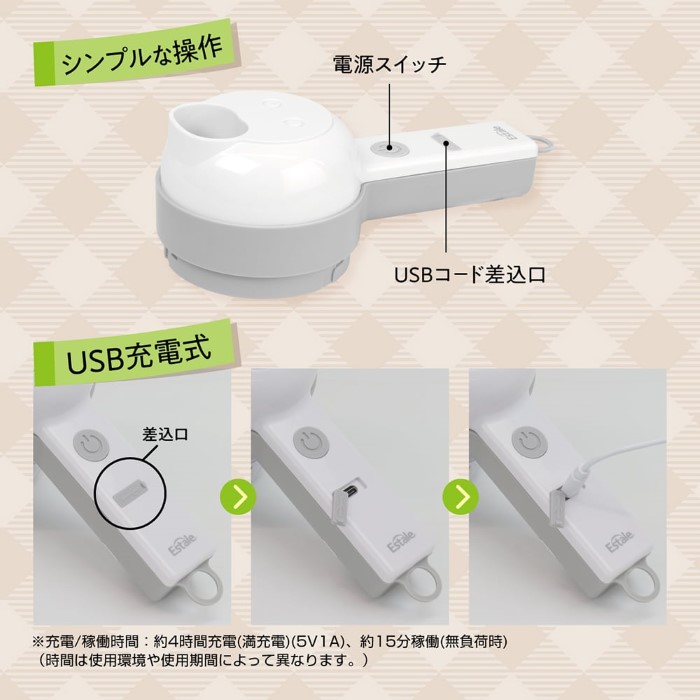 シンプルな操作

電源スイッチ

Estale

USBコード差込口

USB充電式

差込口

Estale

Estale

Estale

※充電/稼働時間：約4時間充電(満充電)(5V1A)、約15分稼働(無負荷時)
（時間は使用環境や使用期間によって異なります。）