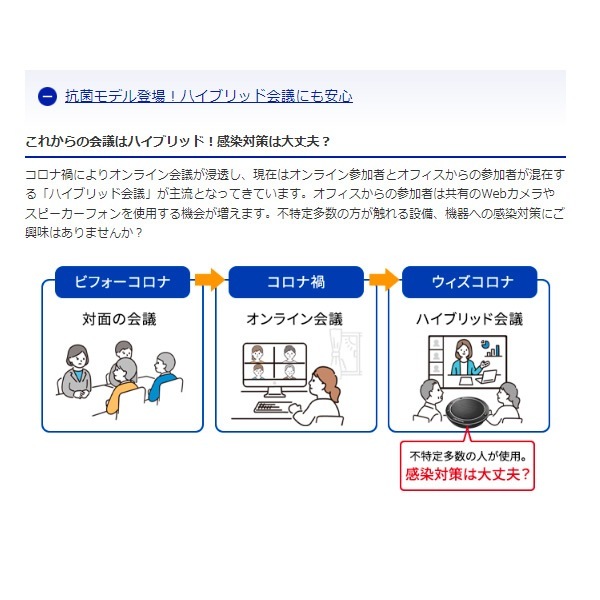 抗菌モデル登場！ハイブリッド会議にも安心

これからの会議はハイブリッド！感染対策は大丈夫？

コロナ禍によりオンライン会議が浸透し、現在はオンライン参加者とオフィスからの参加者が混在する「ハイブリッド会議」が主流となってきています。オフィスからの参加者は共有のWebカメラやスピーカーフォンを使用する機会が増えます。不特定多数の方が触れる設備、機器への感染対策にご興味はありませんか？

ビフォーコロナ

対面の会議

コロナ禍

オンライン会議

ウィズコロナ

ハイブリッド会議

不特定多数の人が使用。
感染対策は大丈夫？