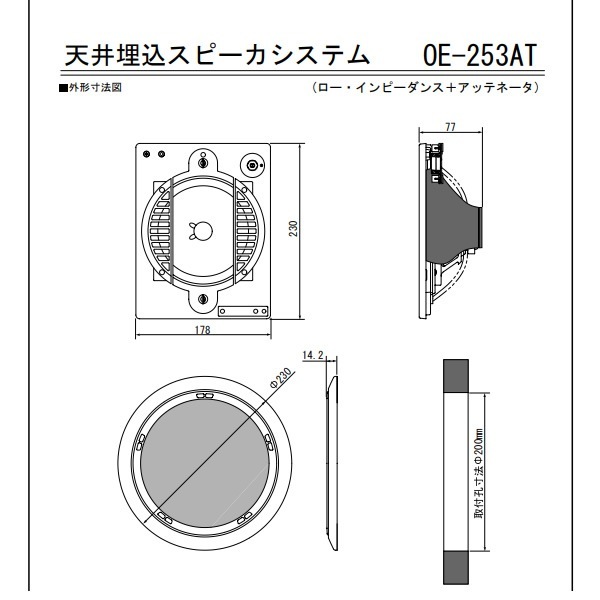 天井埋込スピーカシステム OE-253AT

■外形寸法図

（ロー・インピーダンス＋アッテネータ）

77

230

178

14.2

Φ230

取付孔寸法Φ200mm