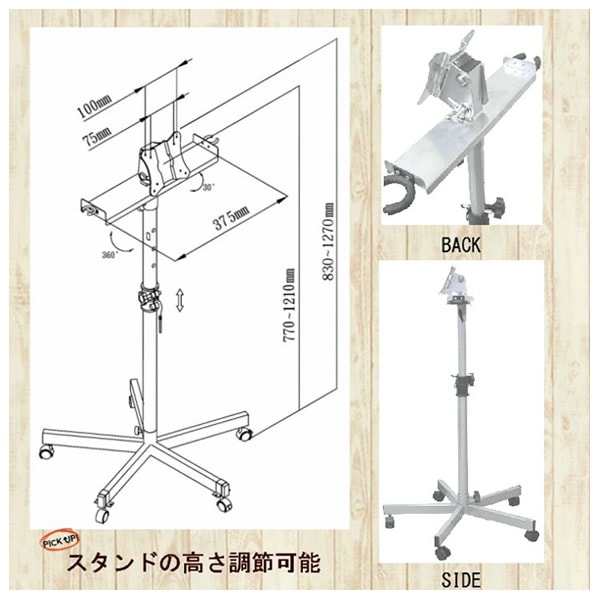 100mm
75mm
30°
375mm
360°
770~1210mm
830~1270mm
BACK
SIDE
PICK UP!
スタンドの高さ調節可能