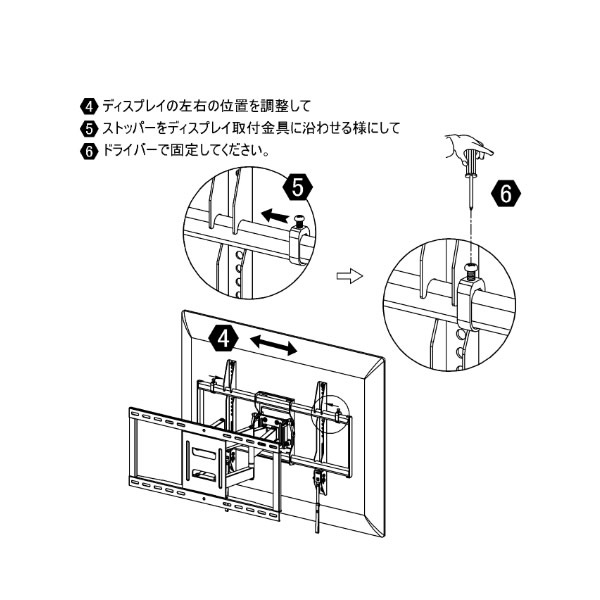 4 ディスプレイの左右の位置を調整して
5 ストッパーをディスプレイ取付金具に沿わせる様にして
6 ドライバーで固定してください。

5

6

4