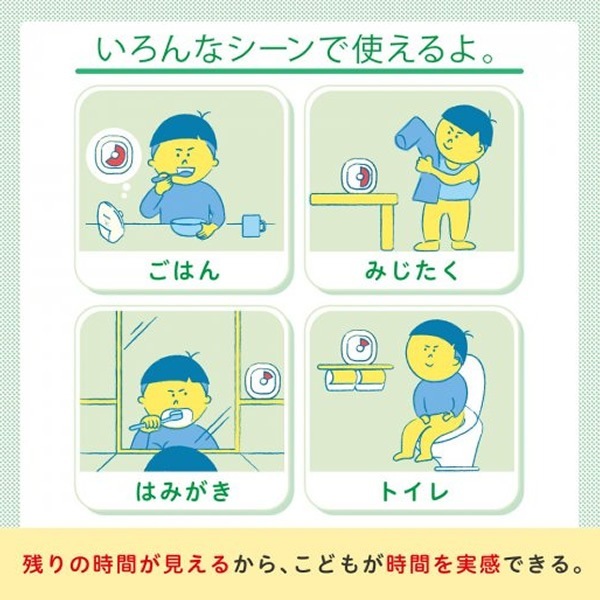 いろんなシーンで使えるよ。

ごはん

みじたく

はみがき

トイレ

残りの時間が見えるから、こどもが時間を実感できる。