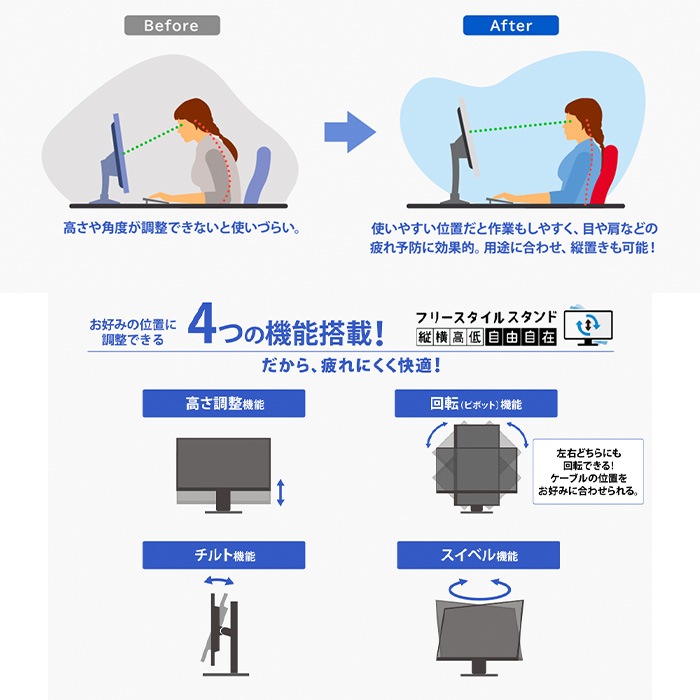 Before

After

高さや角度が調整できないと使いづらい。

使いやすい位置だと作業もしやすく、目や肩などの疲れ予防に効果的。用途に合わせ、縦置きも可能！

お好みの位置に調整できる

4つの機能搭載！

フリースタイルスタンド

縦横高低自由自在

だから、疲れにくく快適！

高さ調整機能

回転（ピボット）機能

左右どちらにも回転できる！ケーブルの位置をお好みに合わせられる。

チルト機能

スイベル機能