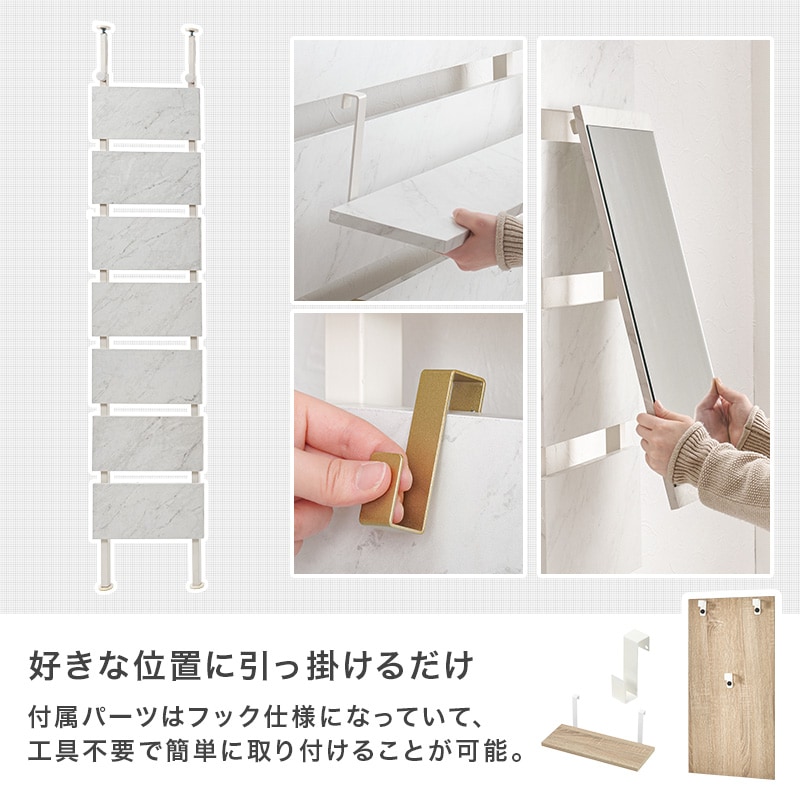 好きな位置に引っ掛けるだけ

付属パーツはフック仕様になっていて、工具不要で簡単に取り付けることが可能。