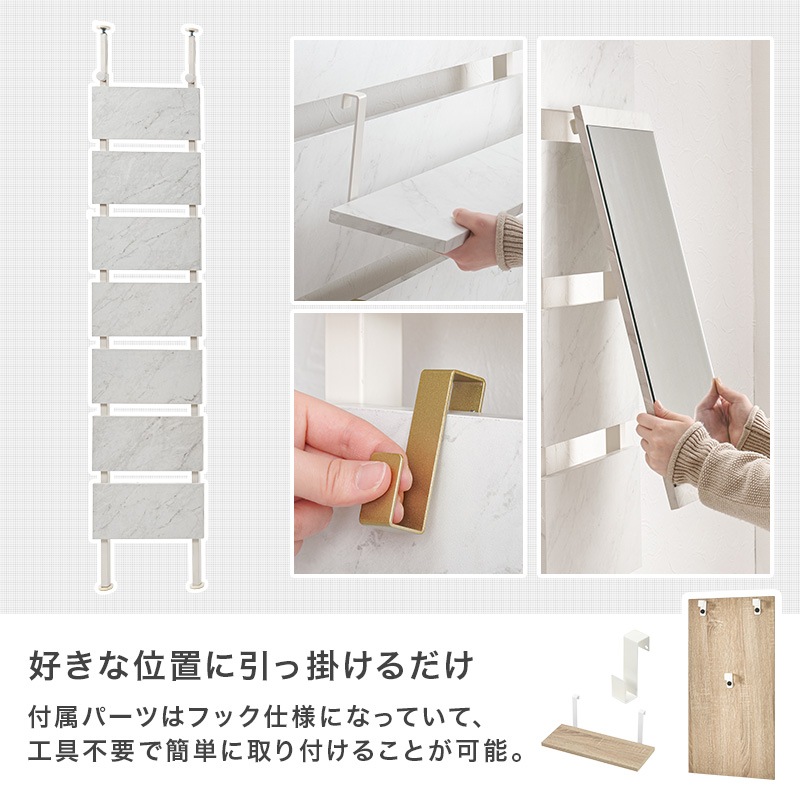 好きな位置に引っ掛けるだけ

付属パーツはフック仕様になっていて、工具不要で簡単に取り付けることが可能。