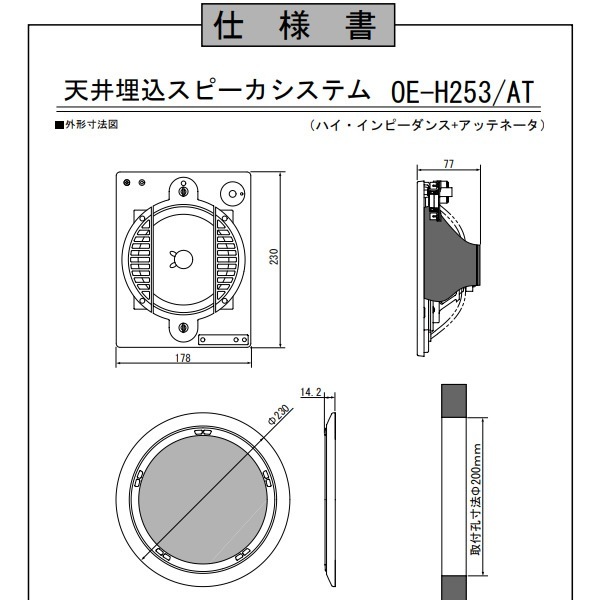 仕 様 書

天井埋込スピーカシステム OE-H253/AT

■外形寸法図

（ハイ・インピーダンス+アッテネータ）

77

230

178

14.2

Φ230

取付孔寸法Φ200mm