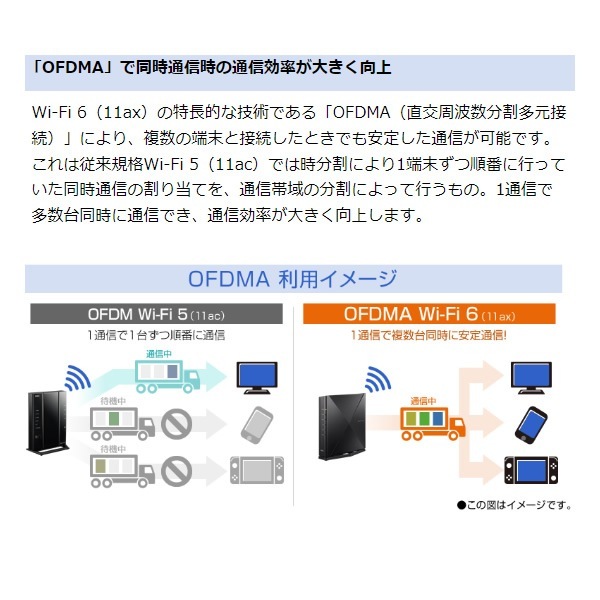 「OFDMA」で同時通信時の通信効率が大きく向上

Wi-Fi 6（11ax）の特長的な技術である「OFDMA（直交周波数分割多元接続）」により、複数の端末と接続したときでも安定した通信が可能です。これは従来規格Wi-Fi 5（11ac）では時分割により1端末ずつ順番に行っていた同時通信の割り当てを、通信帯域の分割によって行うもの。1通信で多数台同時に通信でき、通信効率が大きく向上します。

OFDMA 利用イメージ

OFDM Wi-Fi 5（11ac）
1通信で1台ずつ順番に通信
通信中
待機中
待機中

OFDMA Wi-Fi 6（11ax）
1通信で複数台同時に安定通信!
通信中

●この図はイメージです。