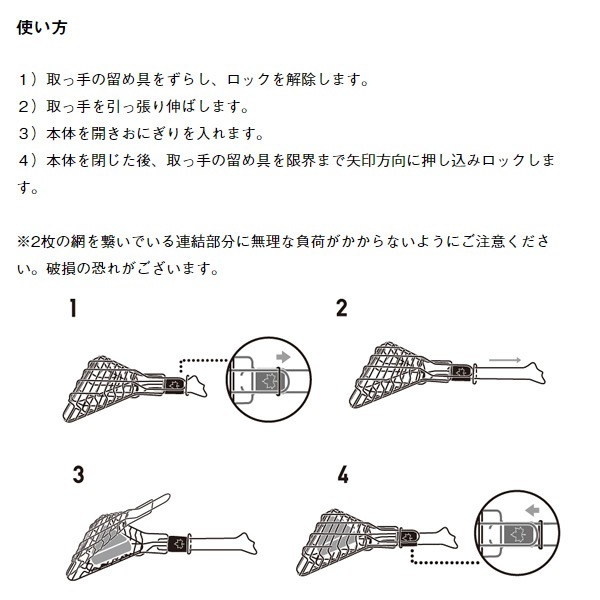 使い方

1）取っ手の留め具をずらし、ロックを解除します。
2）取っ手を引っ張り伸ばします。
3）本体を開きおにぎりを入れます。
4）本体を閉じた後、取っ手の留め具を限界まで矢印方向に押し込みロックします。

※2枚の網を繋いでいる連結部分に無理な負荷がかからないようにご注意ください。破損の恐れがございます。

1

2

3

4