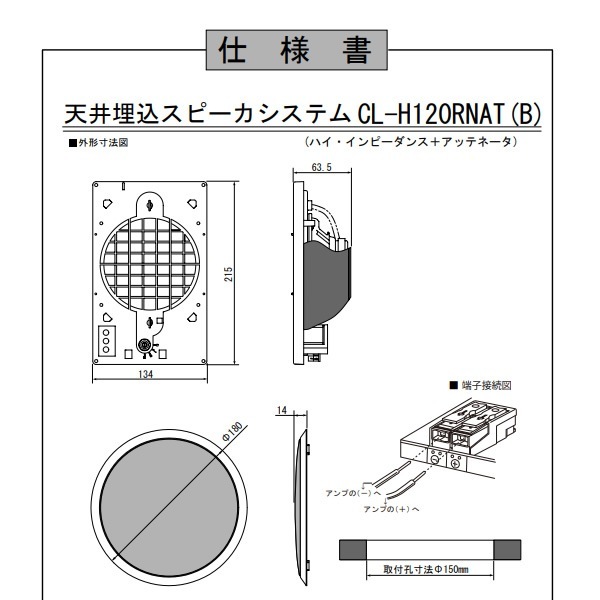 仕 様 書

天井埋込スピーカシステム CL-H120RNAT(B)

■外形寸法図

(ハイ・インピーダンス+アッテネータ)

63.5

215

134

■ 端子接続図

14

Φ180

アンプの(−)へ

アンプの(+)へ

取付孔寸法Φ150mm