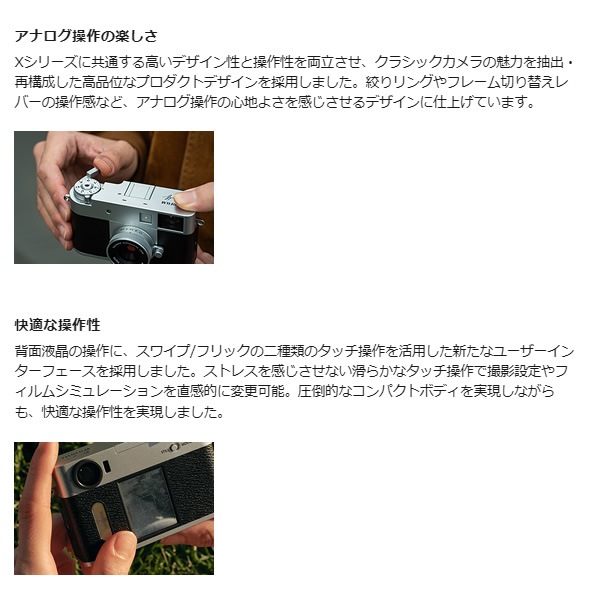 アナログ操作の楽しさ

Xシリーズに共通する高いデザイン性と操作性を両立させ、クラシックカメラの魅力を抽出・再構成した高品位なプロダクトデザインを採用しました。絞りリングやフレーム切り替えレバーの操作感など、アナログ操作の心地よさを感じさせるデザインに仕上げています。

快適な操作性

背面液晶の操作に、スワイプ/フリックの二種類のタッチ操作を活用した新たなユーザーインターフェースを採用しました。ストレスを感じさせない滑らかなタッチ操作で撮影設定やフィルムシミュレーションを直感的に変更可能。圧倒的なコンパクトボディを実現しながらも、快適な操作性を実現しました。