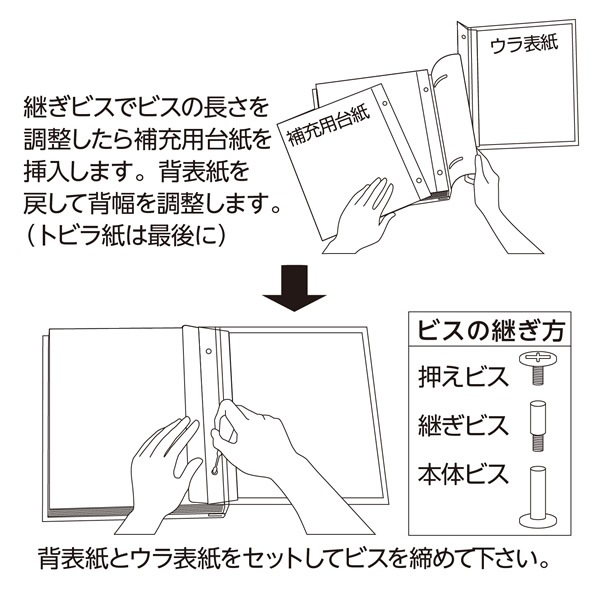 継ぎビスでビスの長さを調整したら補充用台紙を挿入します。背表紙を戻して背幅を調整します。（トビラ紙は最後に）

補充用台紙

ウラ表紙

ビスの継ぎ方

押えビス

継ぎビス

本体ビス

背表紙とウラ表紙をセットしてビスを締めて下さい。