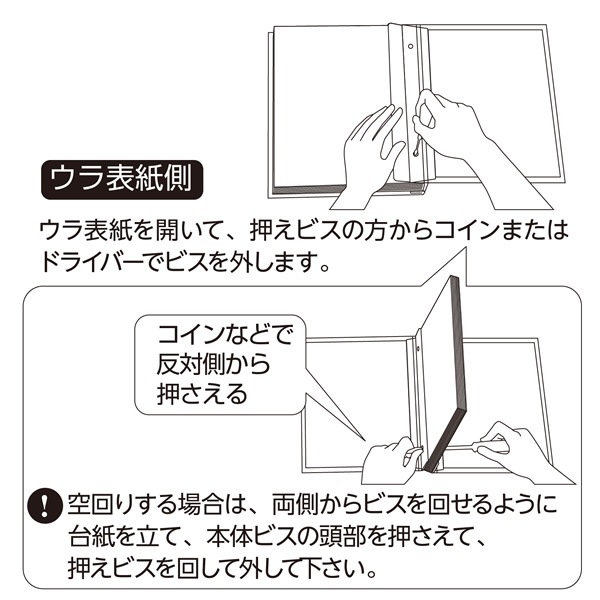 ウラ表紙側

ウラ表紙を開いて、押えビスの方からコインまたはドライバーでビスを外します。

コインなどで反対側から押さえる

! 空回りする場合は、両側からビスを回せるように台紙を立て、本体ビスの頭部を押さえて、押えビスを回して外して下さい。