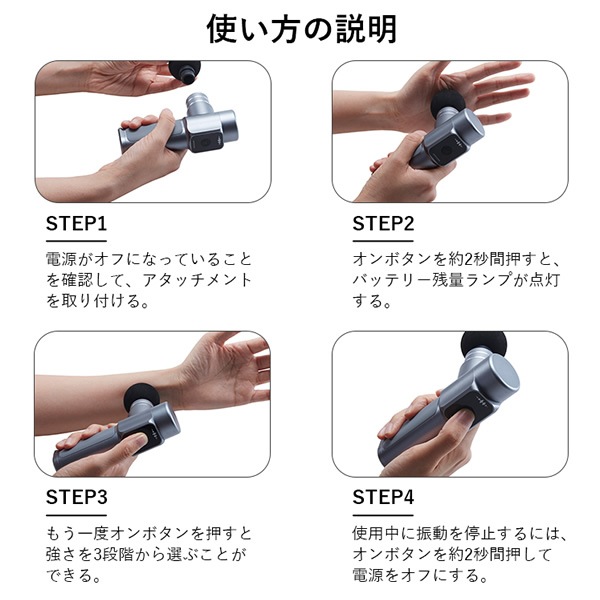 使い方の説明

STEP1

電源がオフになっていることを確認して、アタッチメントを取り付ける。

STEP2

オンボタンを約2秒間押すと、バッテリー残量ランプが点灯する。

STEP3

もう一度オンボタンを押すと強さを3段階から選ぶことができる。

STEP4

使用中に振動を停止するには、オンボタンを約2秒間押して電源をオフにする。