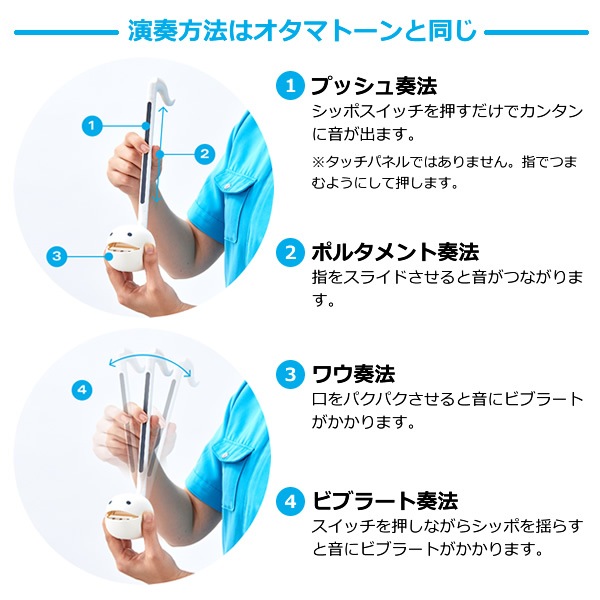 演奏方法はオタマトーンと同じ

1
2
3

4

1 プッシュ奏法
シッポスイッチを押すだけでカンタンに音が出ます。
※タッチパネルではありません。指でつまむようにして押します。

2 ポルタメント奏法
指をスライドさせると音がつながります。

3 ワウ奏法
口をパクパクさせると音にビブラートがかかります。

4 ビブラート奏法
スイッチを押しながらシッポを揺らすと音にビブラートがかかります。