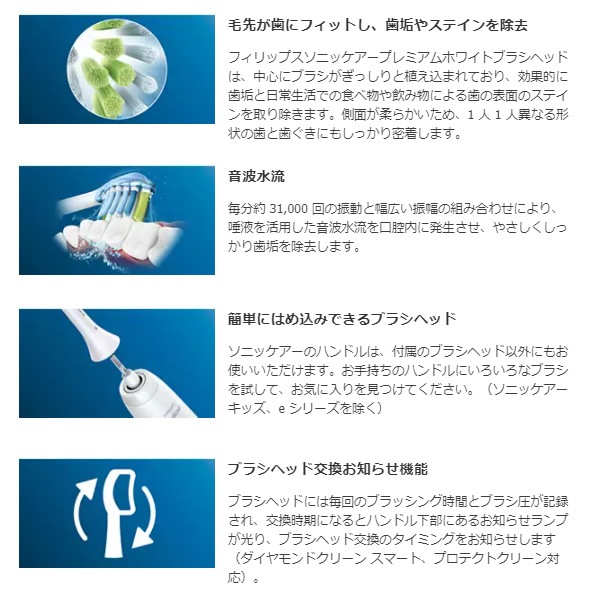 毛先が歯にフィットし、歯垢やステインを除去

フィリップスソニッケアープレミアムホワイトブラシヘッドは、中心にブラシがぎっしりと植え込まれており、効果的に歯垢と日常生活での食べ物や飲み物による歯の表面のステインを取り除きます。側面が柔らかいため、1 人 1 人異なる形状の歯と歯ぐきにもしっかり密着します。

音波水流

毎分約 31,000 回の振動と幅広い振幅の組み合わせにより、唾液を活用した音波水流を口腔内に発生させ、やさしくしっかり歯垢を除去します。

簡単にはめ込みできるブラシヘッド

ソニッケアーのハンドルは、付属のブラシヘッド以外にもお使いいただけます。お手持ちのハンドルにいろいろなブラシを試して、お気に入りを見つけてください。（ソニッケアーキッズ、e シリーズを除く）

ブラシヘッド交換お知らせ機能

ブラシヘッドには毎回のブラッシング時間とブラシ圧が記録され、交換時期になるとハンドル下部にあるお知らせランプが光り、ブラシヘッド交換のタイミングをお知らせします（ダイヤモンドクリーン スマート、プロテクトクリーン対応）。