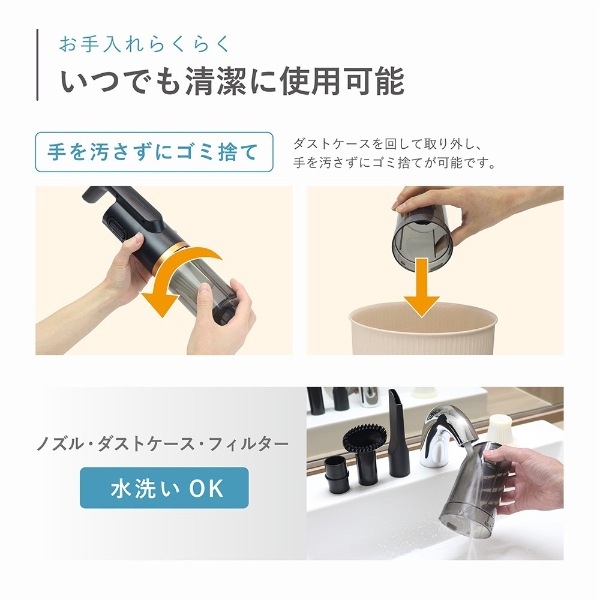 お手入れらくらく
いつでも清潔に使用可能

手を汚さずにゴミ捨て

ダストケースを回して取り外し、手を汚さずにゴミ捨てが可能です。

ノズル・ダストケース・フィルター

水洗い OK