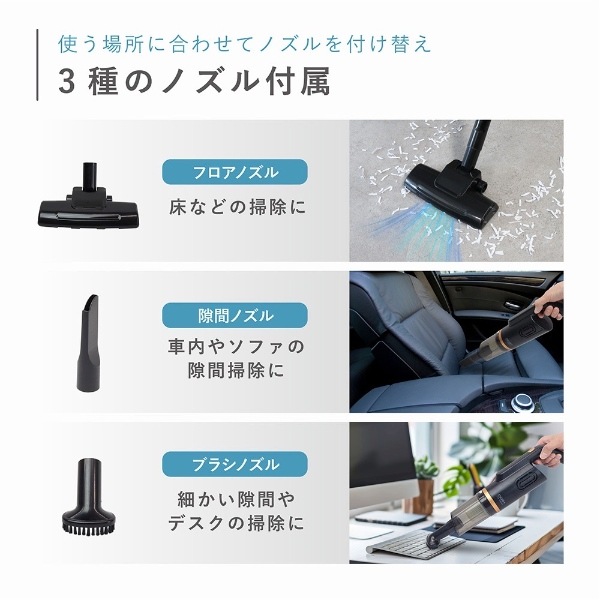 使う場所に合わせてノズルを付け替え
3種のノズル付属

フロアノズル
床などの掃除に

隙間ノズル
車内やソファの隙間掃除に

ブラシノズル
細かい隙間やデスクの掃除に