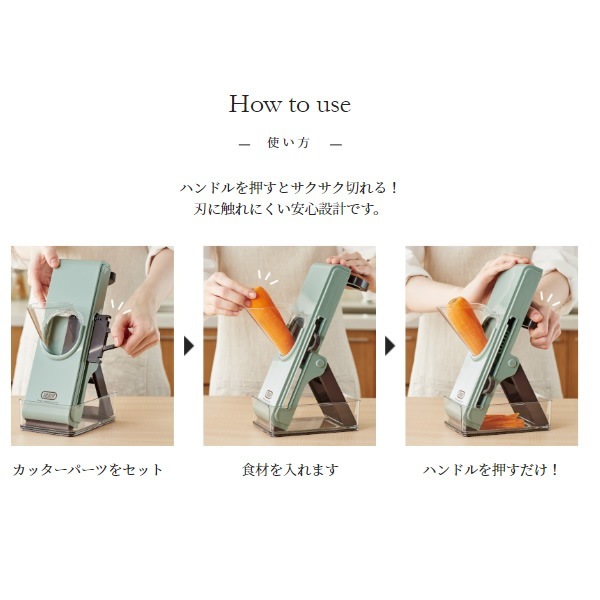 How to use

— 使い方 —

ハンドルを押すとサクサク切れる！
刃に触れにくい安心設計です。

カッターパーツをセット

食材を入れます

ハンドルを押すだけ！