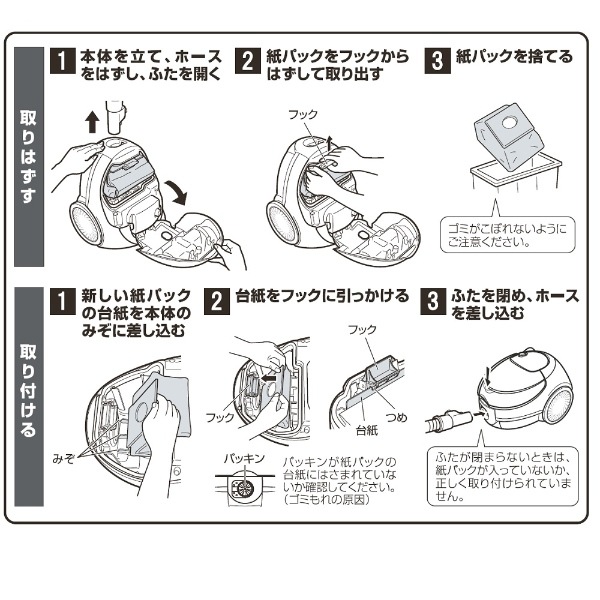 取りはずす

1 本体を立て、ホースをはずし、ふたを開く

2 紙パックをフックからはずして取り出す

フック

3 紙パックを捨てる

ゴミがこぼれないようにご注意ください。

取り付ける

1 新しい紙パックの台紙を本体のみぞに差し込む

みぞ

2 台紙をフックに引っかける

フック

フック

つめ

台紙

パッキン

パッキンが紙パックの台紙にはさまれていないか確認してください。(ゴミもれの原因)

3 ふたを閉め、ホースを差し込む

ふたが閉まらないときは、紙パックが入っていないか、正しく取り付けられていません。