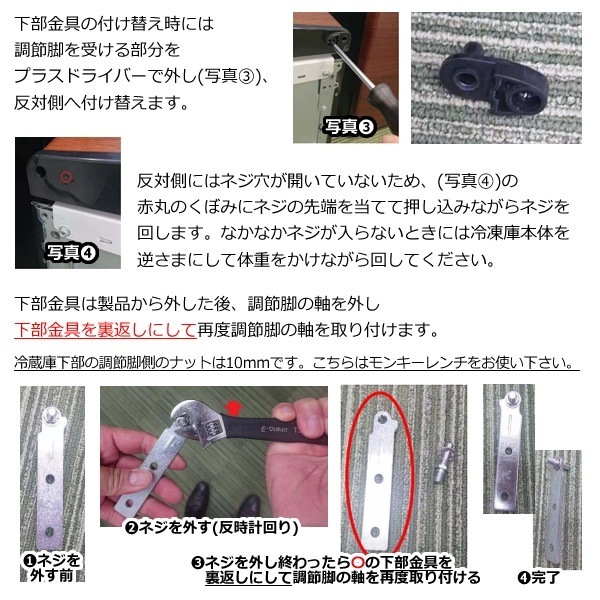 下部金具の付け替え時には
調節脚を受ける部分を
プラスドライバーで外し(写真③)、
反対側へ付け替えます。

写真❸

写真❹

反対側にはネジ穴が開いていないため、(写真④)の赤丸のくぼみにネジの先端を当てて押し込みながらネジを回します。なかなかネジが入らないときには冷凍庫本体を逆さまにして体重をかけながら回してください。

下部金具は製品から外した後、調節脚の軸を外し
下部金具を裏返しにして再度調節脚の軸を取り付けます。

冷蔵庫下部の調節脚側のナットは10mmです。こちらはモンキーレンチをお使い下さい。

E-Value

❶ネジを外す前

❷ネジを外す(反時計回り)

❸ネジを外し終わったら○の下部金具を裏返しにして調節脚の軸を再度取り付ける

❹完了