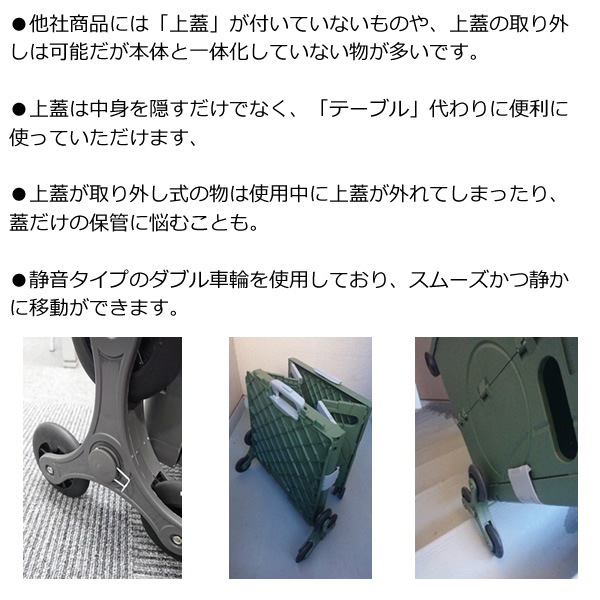 ●他社商品には「上蓋」が付いていないものや、上蓋の取り外しは可能だが本体と一体化していない物が多いです。

●上蓋は中身を隠すだけでなく、「テーブル」代わりに便利に使っていただけます、

●上蓋が取り外し式の物は使用中に上蓋が外れてしまったり、蓋だけの保管に悩むことも。

●静音タイプのダブル車輪を使用しており、スムーズかつ静かに移動ができます。