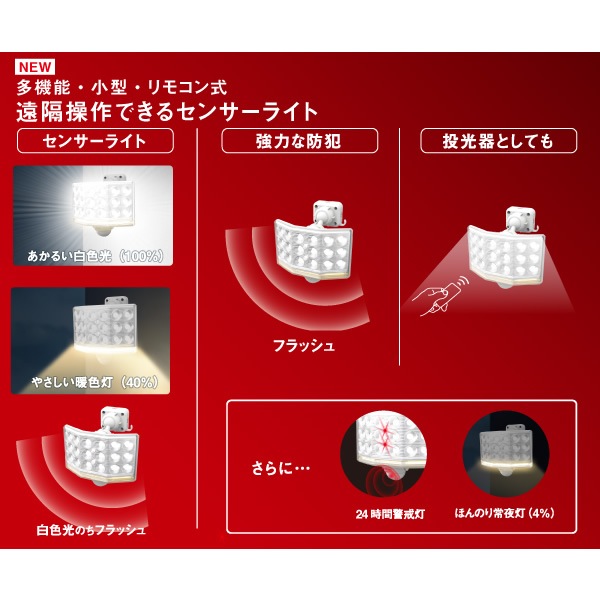 NEW
多機能・小型・リモコン式
遠隔操作できるセンサーライト

センサーライト

あかるい白色光（100%）

やさしい暖色灯（40%）

白色光のちフラッシュ

強力な防犯

フラッシュ

投光器としても

さらに…

24時間警戒灯

ほんのり常夜灯（4%）