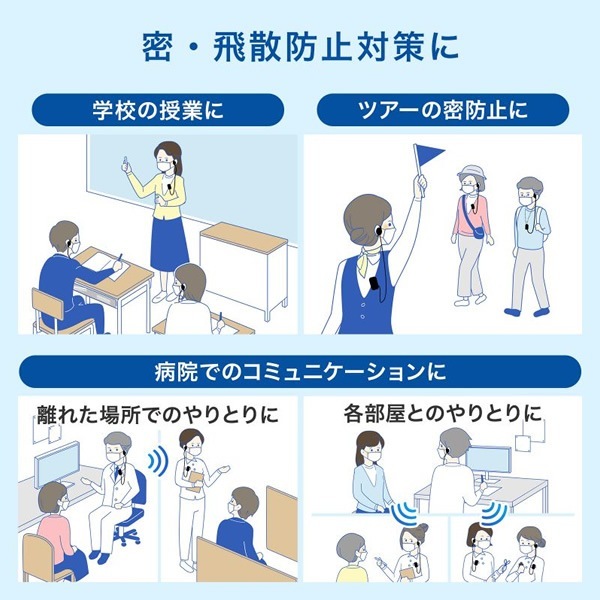 密・飛散防止対策に

学校の授業に

ツアーの密防止に

病院でのコミュニケーションに

離れた場所でのやりとりに

各部屋とのやりとりに