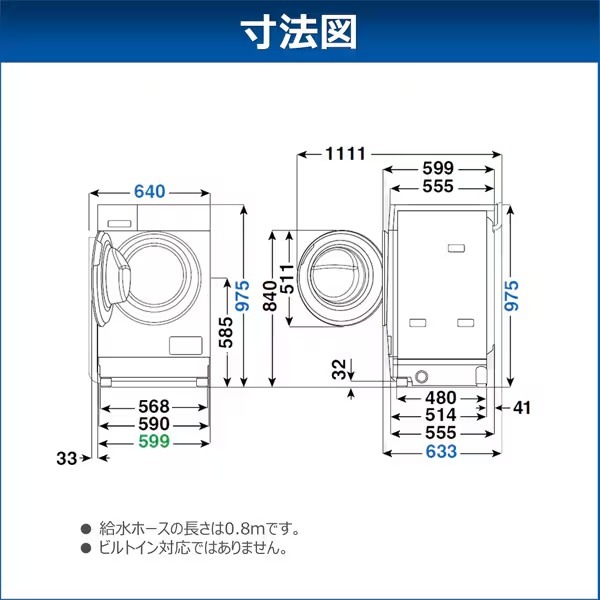 寸法図

640

975

585

568

590

599

33

1111

599

555

840

511

975

32

480

41

514

555

633

● 給水ホースの長さは0.8mです。
● ビルトイン対応ではありません。