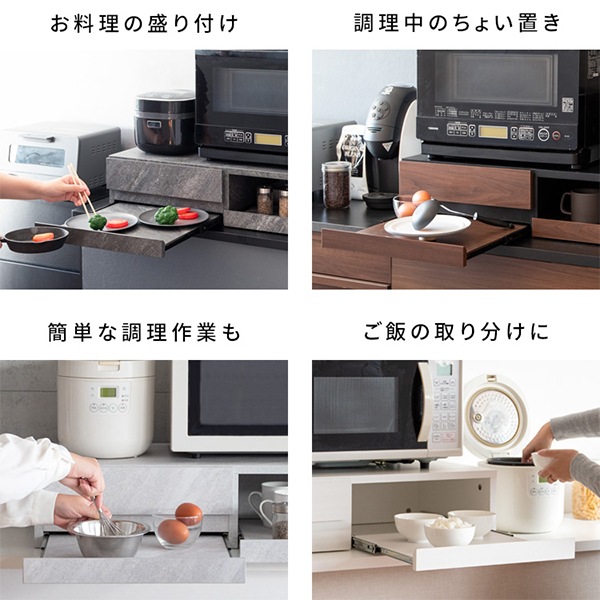 お料理の盛り付け

調理中のちょい置き

簡単な調理作業も

ご飯の取り分けに