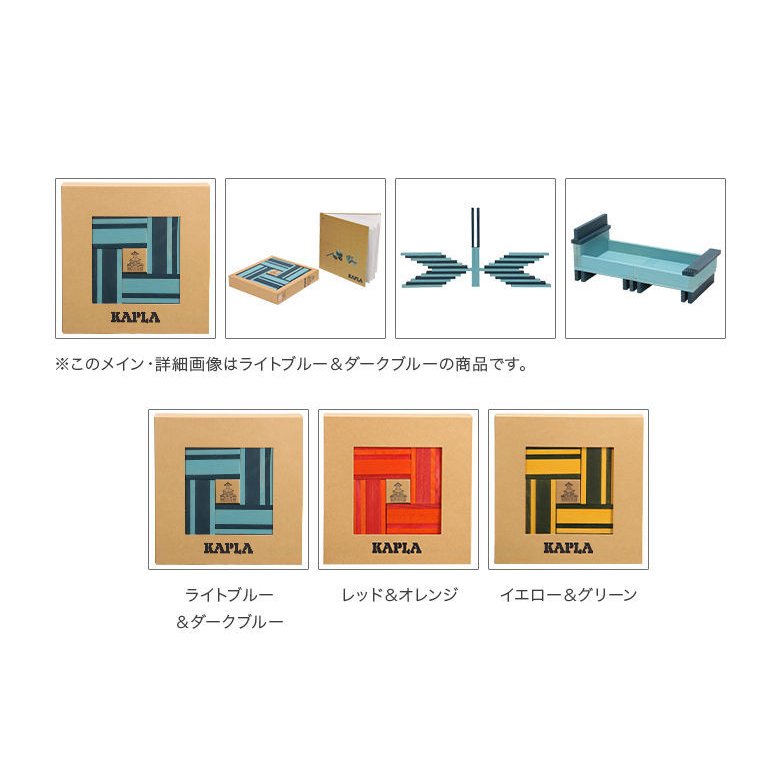 KAPLA

KAPLA

※このメイン・詳細画像はライトブルー＆ダークブルーの商品です。

KAPLA

KAPLA

KAPLA

ライトブルー
＆ダークブルー

レッド＆オレンジ

イエロー＆グリーン