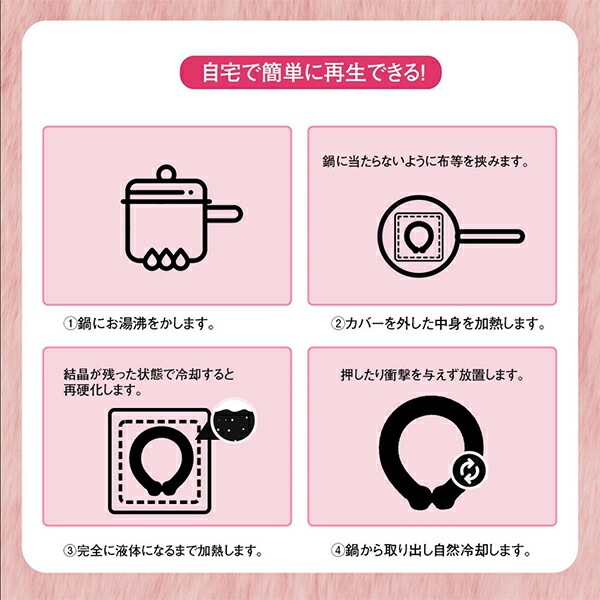 自宅で簡単に再生できる!

①鍋にお湯沸をかします。

鍋に当たらないように布等を挟みます。

②カバーを外した中身を加熱します。

結晶が残った状態で冷却すると再硬化します。

③完全に液体になるまで加熱します。

押したり衝撃を与えず放置します。

④鍋から取り出し自然冷却します。