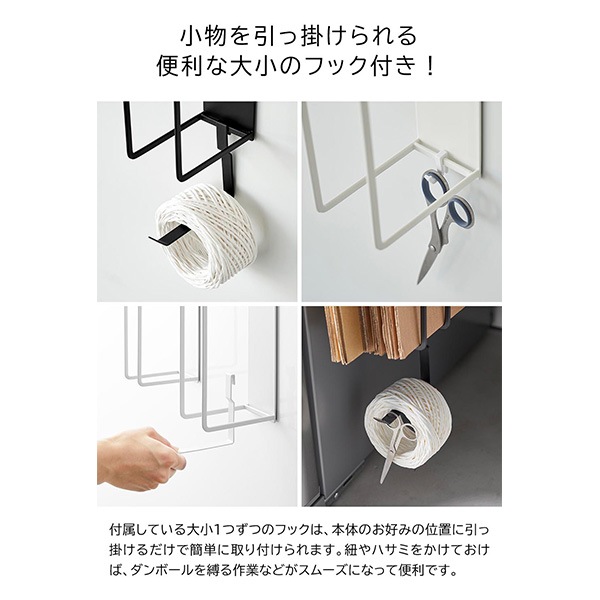 小物を引っ掛けられる
便利な大小のフック付き！

付属している大小1つずつのフックは、本体のお好みの位置に引っ掛けるだけで簡単に取り付けられます。紐やハサミをかけておけば、ダンボールを縛る作業などがスムーズになって便利です。