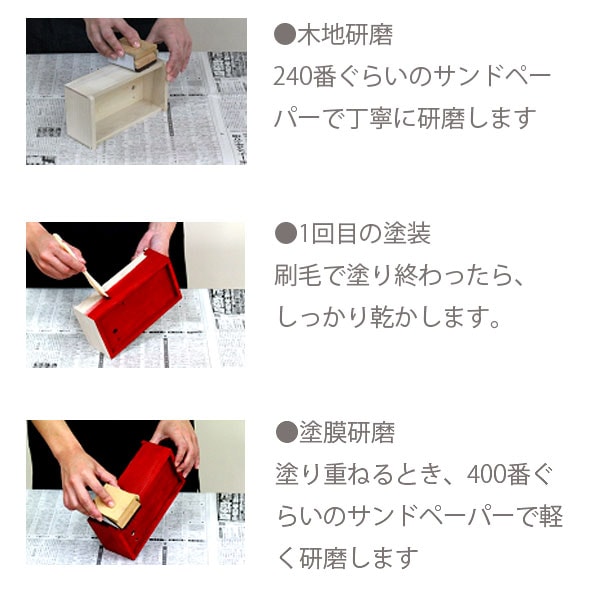 ●木地研磨
240番ぐらいのサンドペーパーで丁寧に研磨します

●1回目の塗装
刷毛で塗り終わったら、しっかり乾かします。

●塗膜研磨
塗り重ねるとき、400番ぐらいのサンドペーパーで軽く研磨します