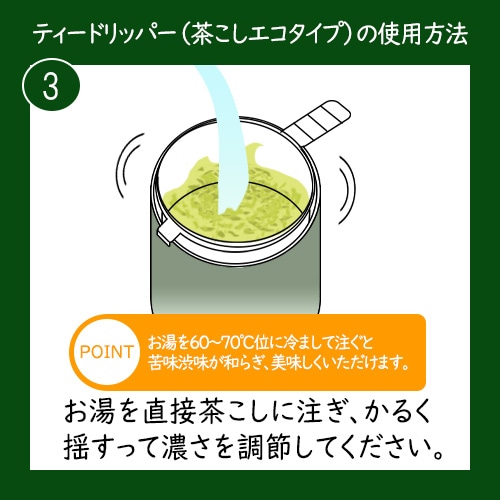 ティードリッパー(茶こしエコタイプ)の使用方法

3

POINT

お湯を60~70℃位に冷まして注ぐと苦味渋味が和らぎ、美味しくいただけます。

お湯を直接茶こしに注ぎ、かるく揺すって濃さを調節してください。