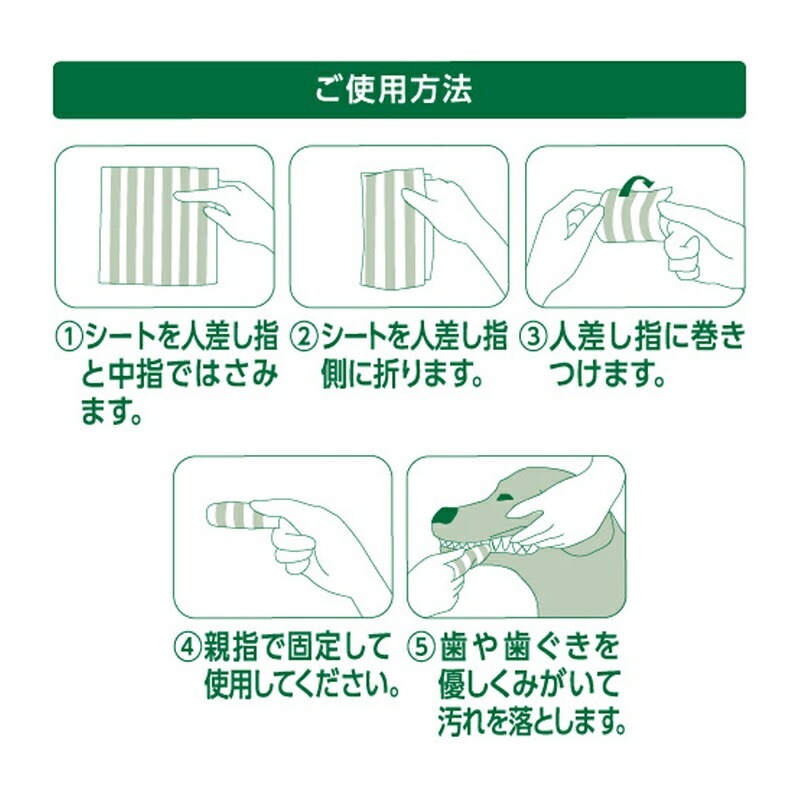 ご使用方法

①シートを人差し指と中指ではさみます。

②シートを人差し指側に折ります。

③人差し指に巻きつけます。

④親指で固定して使用してください。

⑤歯や歯ぐきを優しくみがいて汚れを落とします。