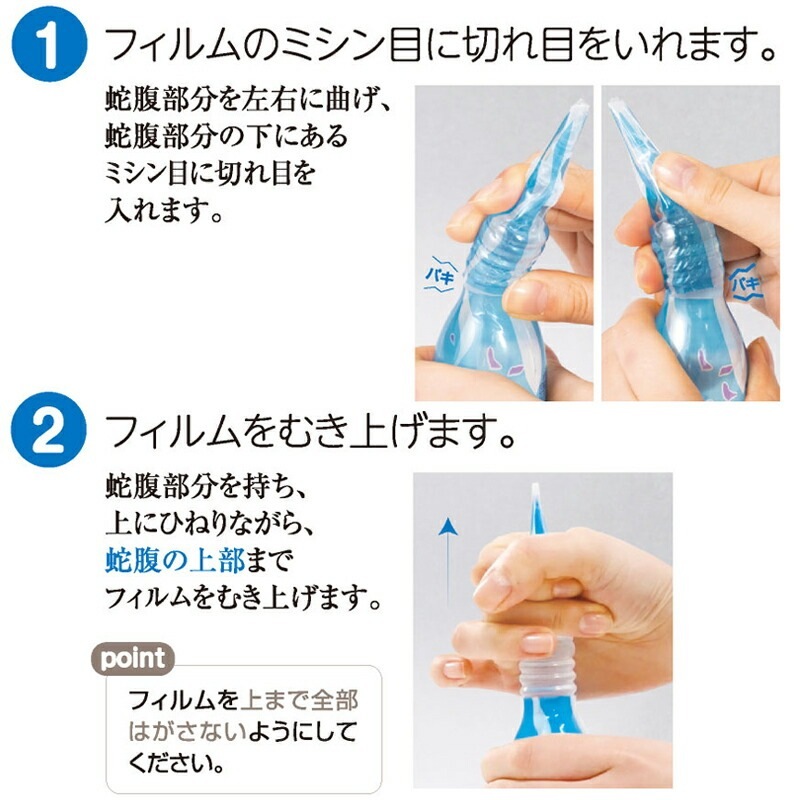 1 フィルムのミシン目に切れ目をいれます。

蛇腹部分を左右に曲げ、蛇腹部分の下にあるミシン目に切れ目を入れます。

パキ

パキ

2 フィルムをむき上げます。

蛇腹部分を持ち、上にひねりながら、蛇腹の上部までフィルムをむき上げます。

point

フィルムを上まで全部はがさないようにしてください。