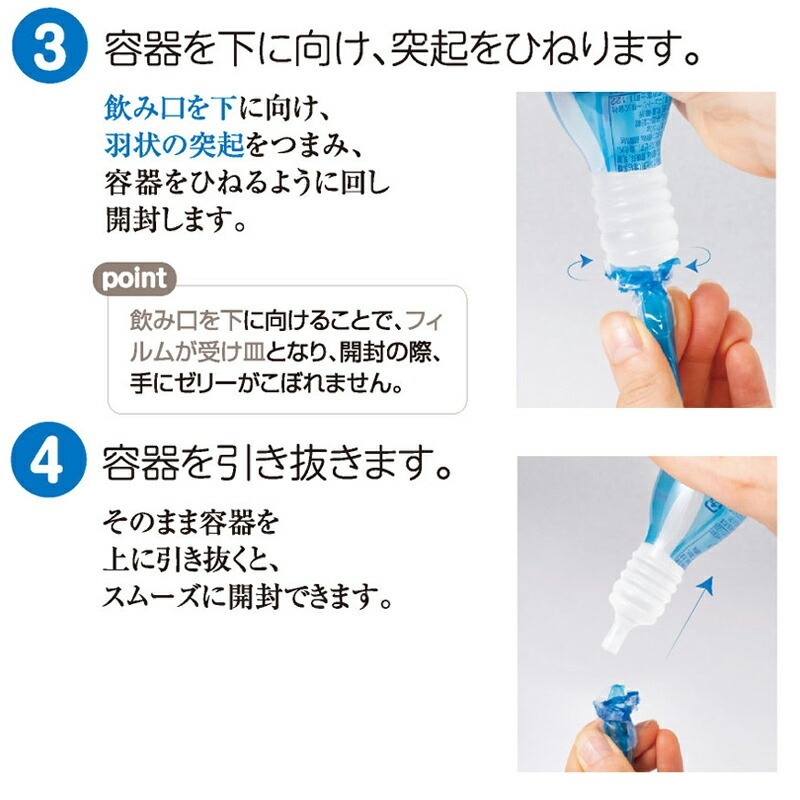 3 容器を下に向け、突起をひねります。

飲み口を下に向け、羽状の突起をつまみ、容器をひねるように回し開封します。

point

飲み口を下に向けることで、フィルムが受け皿となり、開封の際、手にゼリーがこぼれません。

4 容器を引き抜きます。

そのまま容器を上に引き抜くと、スムーズに開封できます。