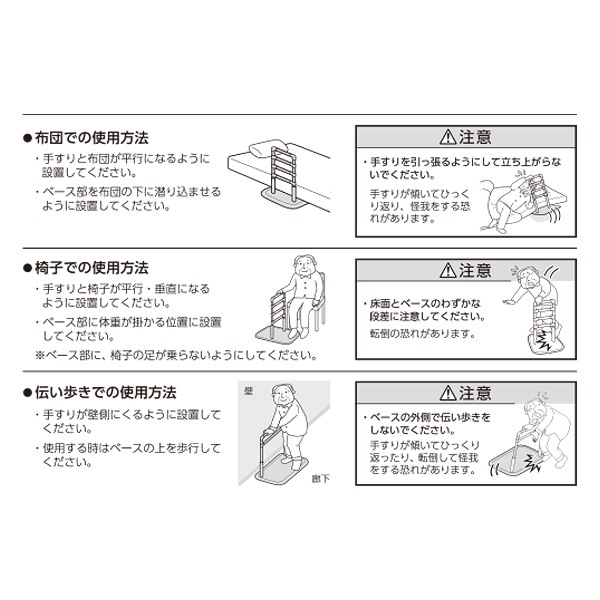 ●布団での使用方法

・手すりと布団が平行になるように設置してください。

・ベース部を布団の下に潜り込ませるように設置してください。

⚠注意

・手すりを引っ張るようにして立ち上がらないでください。

手すりが傾いてひっくり返り、怪我をする恐れがあります。

●椅子での使用方法

・手すりと椅子が平行・垂直になるように設置してください。

・ベース部に体重が掛かる位置に設置してください。

※ベース部に、椅子の足が乗らないようにしてください。

⚠注意

・床面とベースのわずかな段差に注意してください。

転倒の恐れがあります。

●伝い歩きでの使用方法

・手すりが壁側にくるように設置してください。

・使用する時はベースの上を歩行してください。

壁

廊下

⚠注意

・ベースの外側で伝い歩きをしないでください。

手すりが傾いてひっくり返ったり、転倒して怪我をする恐れがあります。