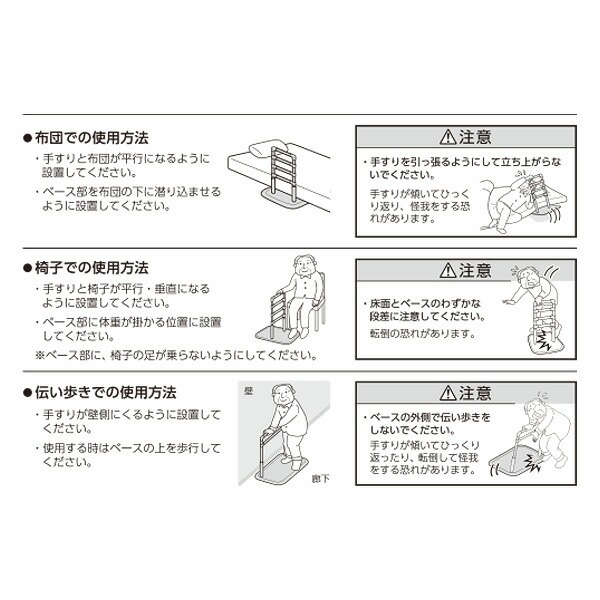 ●布団での使用方法

・手すりと布団が平行になるように設置してください。

・ベース部を布団の下に潜り込ませるように設置してください。

⚠注意

・手すりを引っ張るようにして立ち上がらないでください。

手すりが傾いてひっくり返り、怪我をする恐れがあります。

●椅子での使用方法

・手すりと椅子が平行・垂直になるように設置してください。

・ベース部に体重が掛かる位置に設置してください。

※ベース部に、椅子の足が乗らないようにしてください。

⚠注意

・床面とベースのわずかな段差に注意してください。

転倒の恐れがあります。

●伝い歩きでの使用方法

・手すりが壁側にくるように設置してください。

・使用する時はベースの上を歩行してください。

壁

廊下

⚠注意

・ベースの外側で伝い歩きをしないでください。

手すりが傾いてひっくり返ったり、転倒して怪我をする恐れがあります。