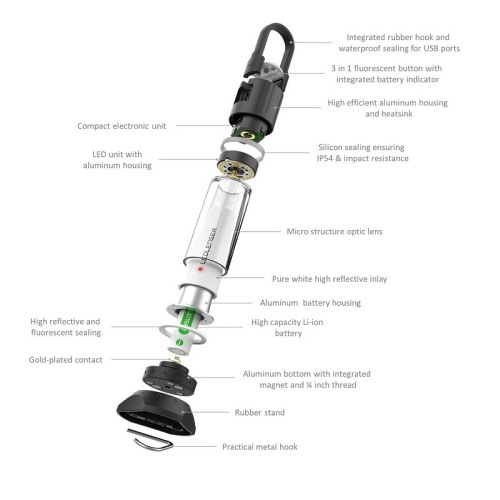 Integrated rubber hook and waterproof sealing for USB ports

3 in 1 fluorescent button with integrated battery indicator

High efficient aluminum housing and heatsink

Compact electronic unit

LED unit with aluminum housing

Silicon sealing ensuring IP54 & impact resistance

LEDLENSER

Micro structure optic lens

Pure white high reflective inlay

Aluminum battery housing

High reflective and fluorescent sealing

High capacity Li-ion battery

Gold-plated contact

Aluminum bottom with integrated magnet and ¼ inch thread

Rubber stand

Practical metal hook