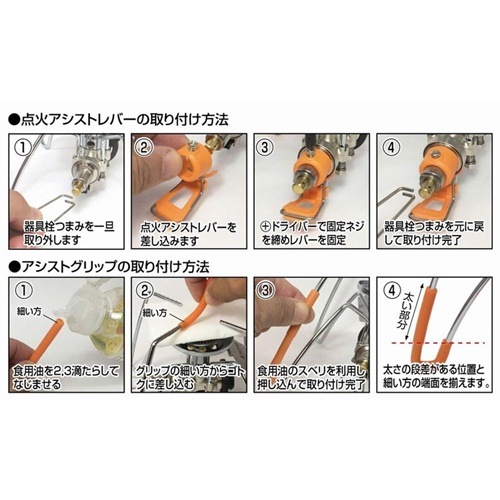 ●点火アシストレバーの取り付け方法

①
器具栓つまみを一旦取り外します

②
点火アシストレバーを差し込みます

③
⊕ドライバーで固定ネジを締めレバーを固定

④
器具栓つまみを元に戻して取り付け完了

●アシストグリップの取り付け方法

①
細い方
食用油を2,3滴たらしてなじませる

②
細い方
グリップの細い方からゴトクに差し込む

③
食用油のスベリを利用し押し込んで取り付け完了

④
太い部分
太さの段差がある位置と細い方の端面を揃えます。