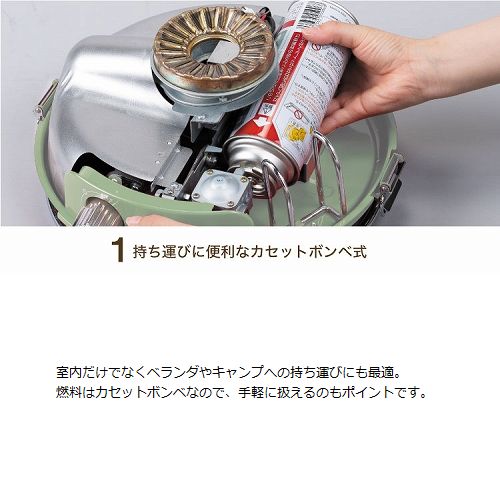 1 持ち運びに便利なカセットボンベ式

室内だけでなくベランダやキャンプへの持ち運びにも最適。
燃料はカセットボンベなので、手軽に扱えるのもポイントです。