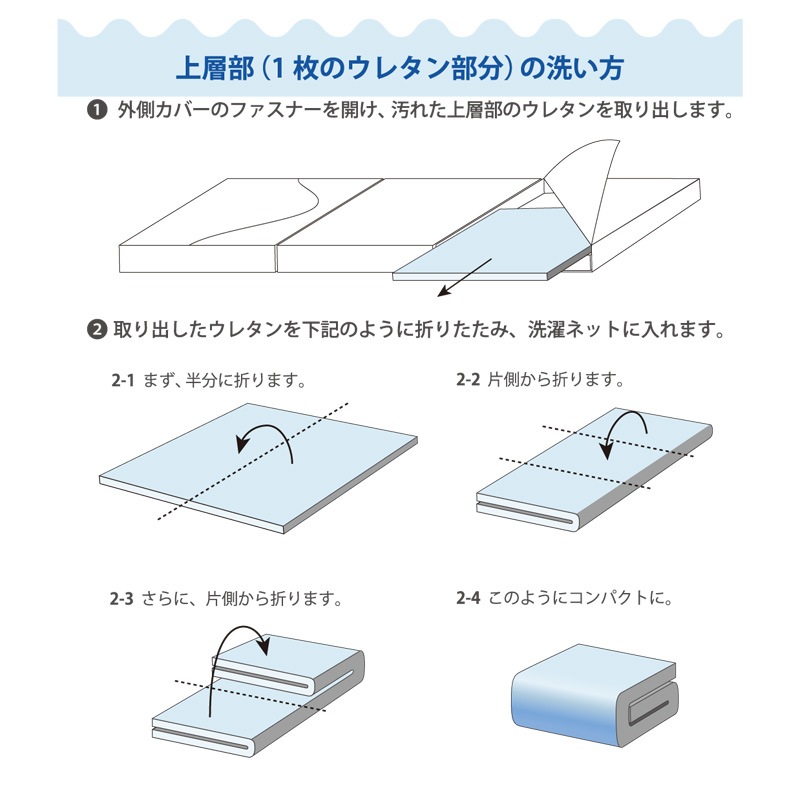 上層部（1 枚のウレタン部分）の洗い方

❶ 外側カバーのファスナーを開け、汚れた上層部のウレタンを取り出します。

❷ 取り出したウレタンを下記のように折りたたみ、洗濯ネットに入れます。

2-1 まず、半分に折ります。

2-2 片側から折ります。

2-3 さらに、片側から折ります。

2-4 このようにコンパクトに。