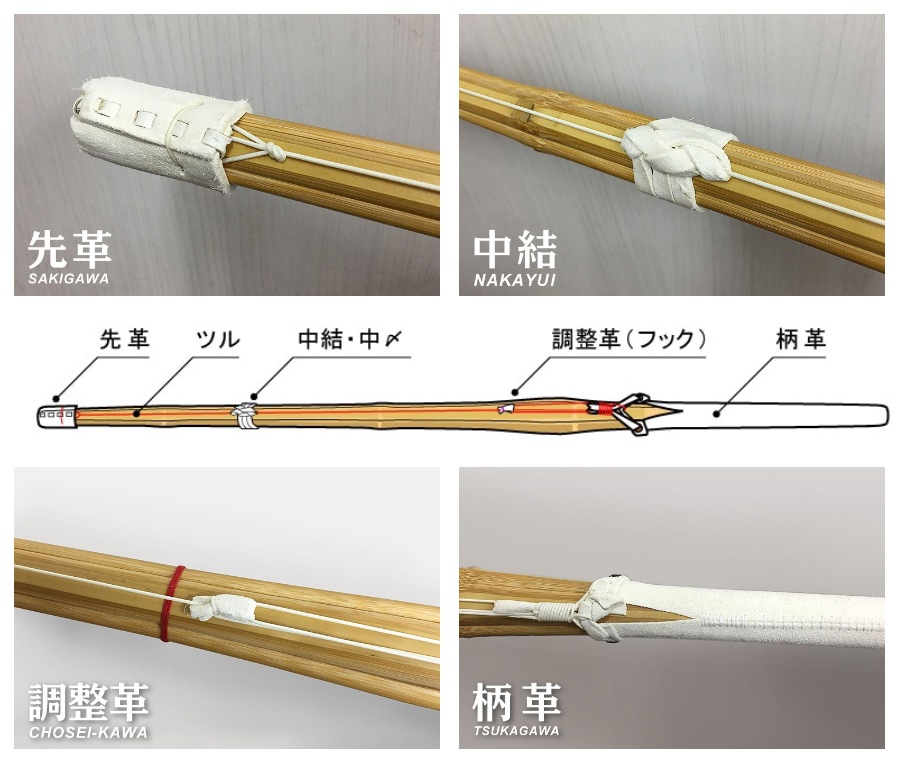 先革
SAKIGAWA

中結
NAKAYUI

先革
ツル
中結・中〆
調整革（フック）
柄革

調整革
CHOSEI-KAWA

柄革
TSUKAGAWA