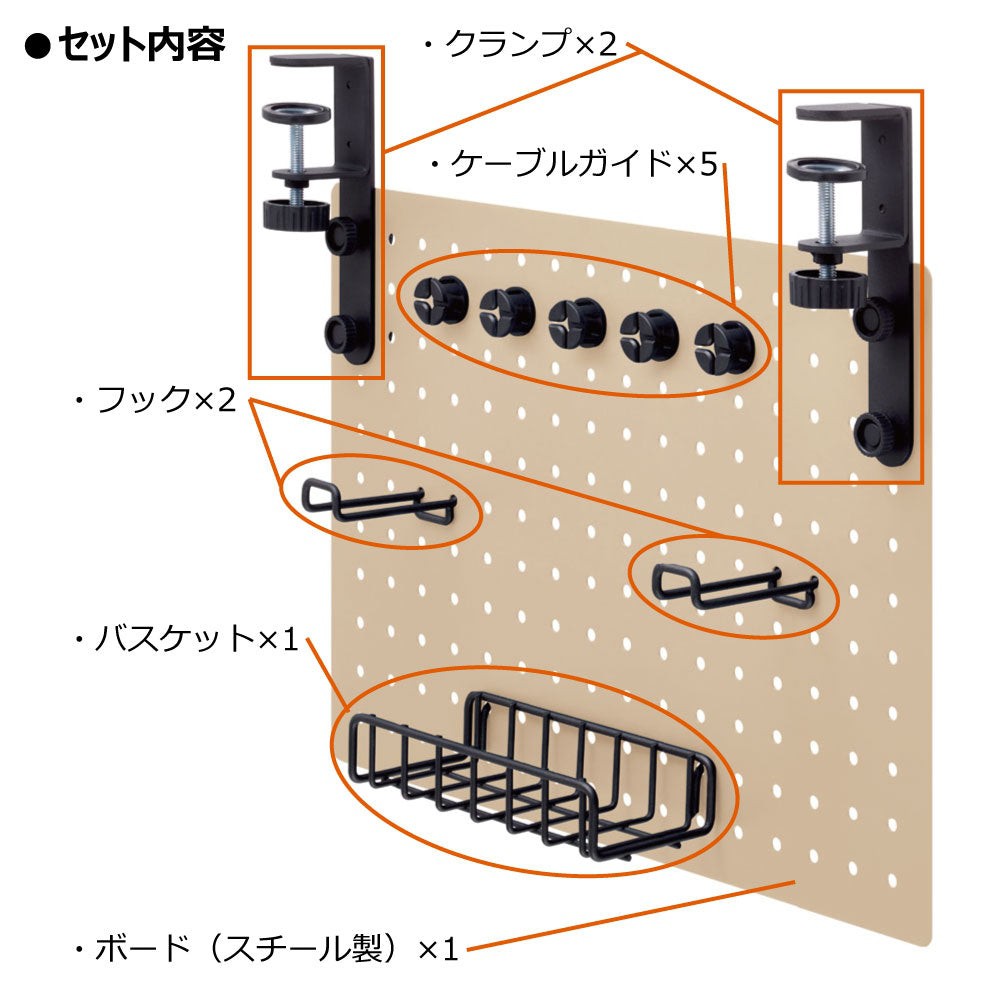 ●セット内容

・クランプ×2

・ケーブルガイド×5

・フック×2

・バスケット×1

・ボード（スチール製）×1